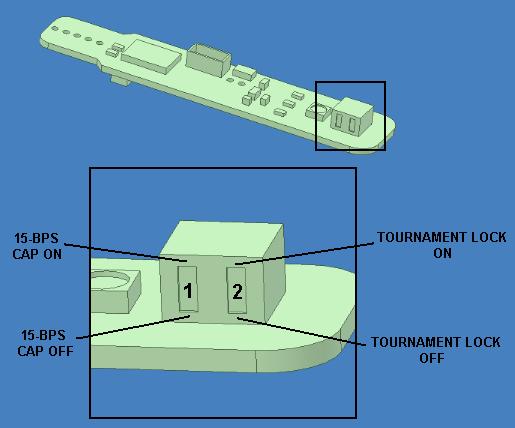 15-BPS
CAP ON

TOURNAMENT LOCK
ON

1

2

15-BPS
CAP OFF

TOURNAMENT LOCK
OFF