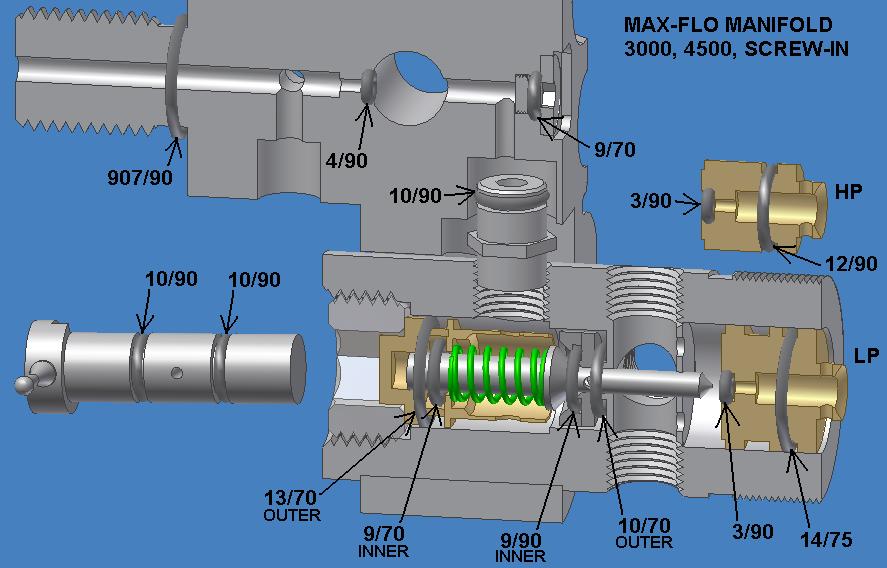 MAX-FLO MANIFOLD
3000, 4500, SCREW-IN

907/90

4/90

9/70

10/90

3/90

HP

12/90

10/90

10/90

LP

13/70
OUTER

9/70
INNER

9/90
INNER

10/70
OUTER

3/90

14/75